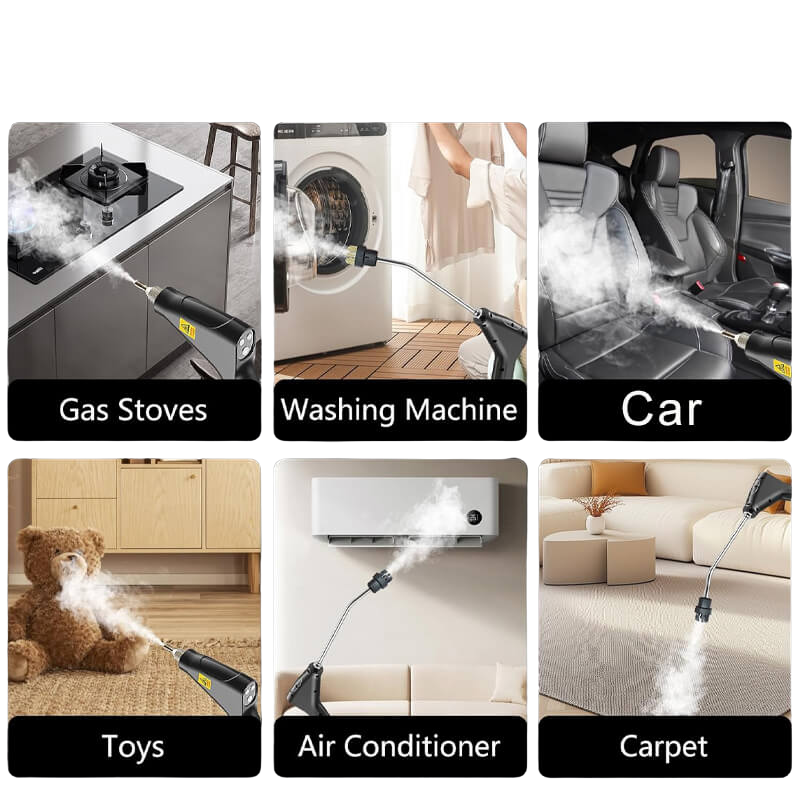 Gas Stoves

Washing Machine

Car

Toys

Air Conditioner

Carpet